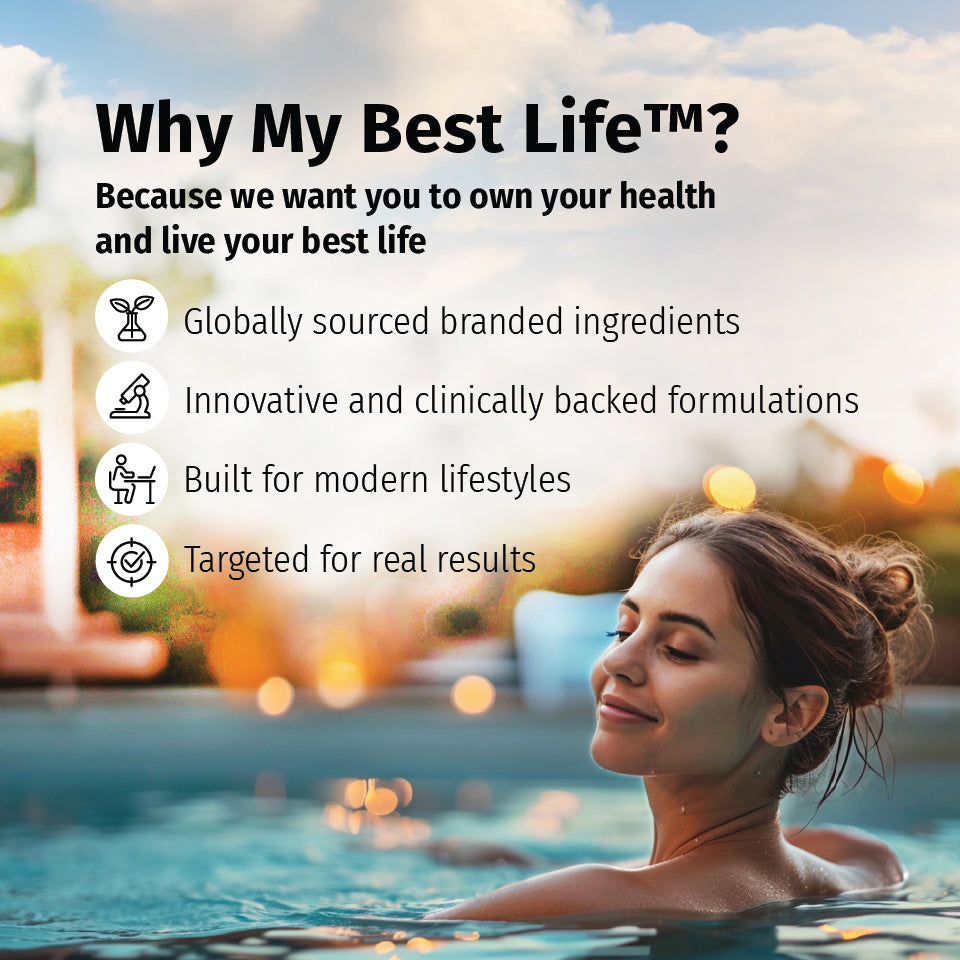 Why My Best Life™?

Because we want you to own your health and live your best life

Globally sourced branded ingredients

Innovative and clinically backed formulations

Built for modern lifestyles

Targeted for real results