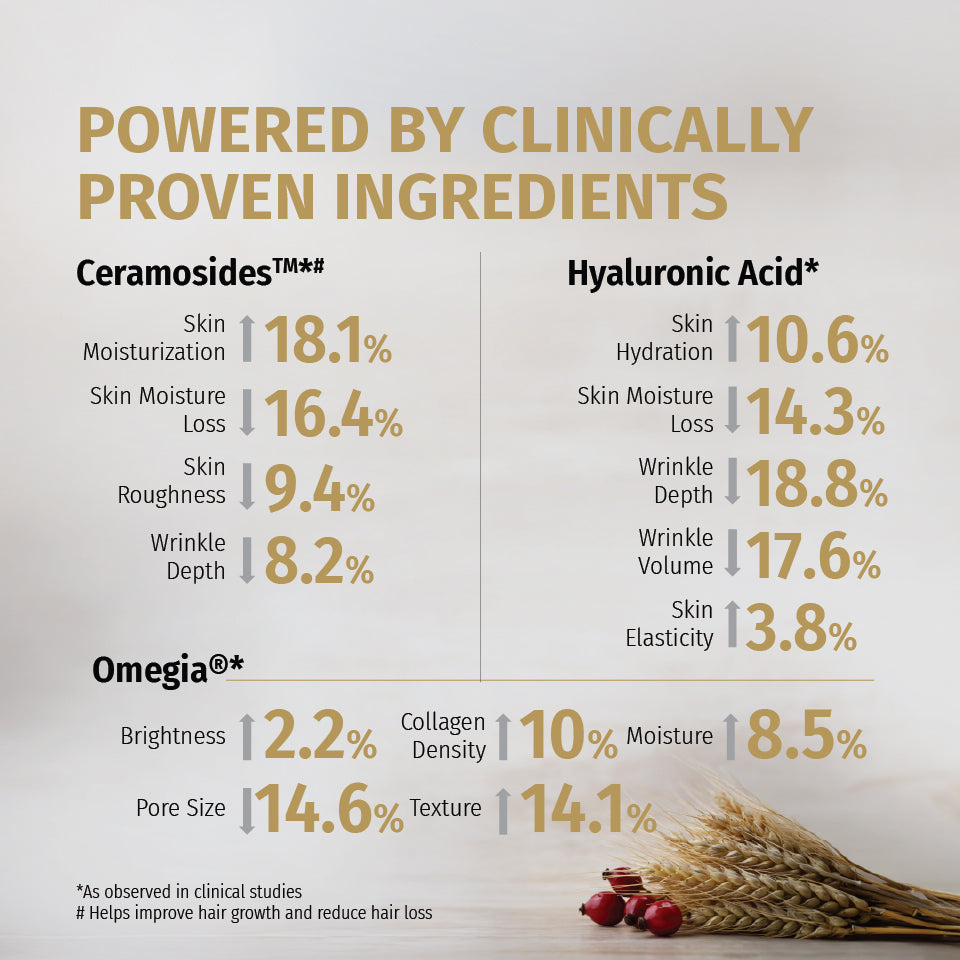 POWERED BY CLINICALLY PROVEN INGREDIENTS

Ceramosides™*#

Skin Moisturization ↑ 18.1%

Skin Moisture Loss ↓ 16.4%

Skin Roughness ↓ 9.4%

Wrinkle Depth ↓ 8.2%

Hyaluronic Acid*

Skin Hydration ↑ 10.6%

Skin Moisture Loss ↓ 14.3%

Wrinkle Depth ↓ 18.8%

Wrinkle Volume ↓ 17.6%

Skin Elasticity ↑ 3.8%

Omegia®*

Brightness ↑ 2.2%

Collagen Density ↑ 10%

Moisture ↑ 8.5%

Pore Size ↓ 14.6%

Texture ↑ 14.1%

*As observed in clinical studies
# Helps improve hair growth and reduce hair loss