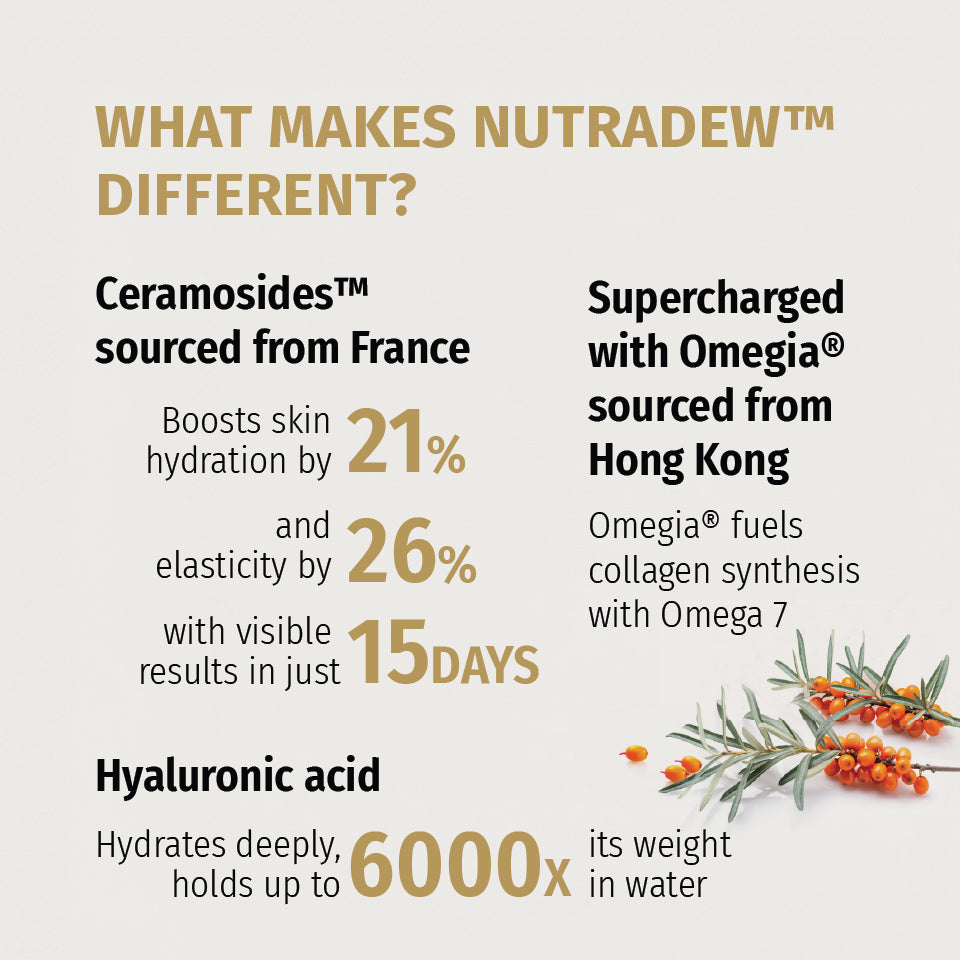 WHAT MAKES NUTRADEW™ DIFFERENT?

Ceramosides™ sourced from France

Boosts skin hydration by 21%

and elasticity by 26%

with visible results in just 15DAYS

Supercharged with Omegia® sourced from Hong Kong

Omegia® fuels collagen synthesis with Omega 7

Hyaluronic acid

Hydrates deeply, holds up to 6000x its weight in water