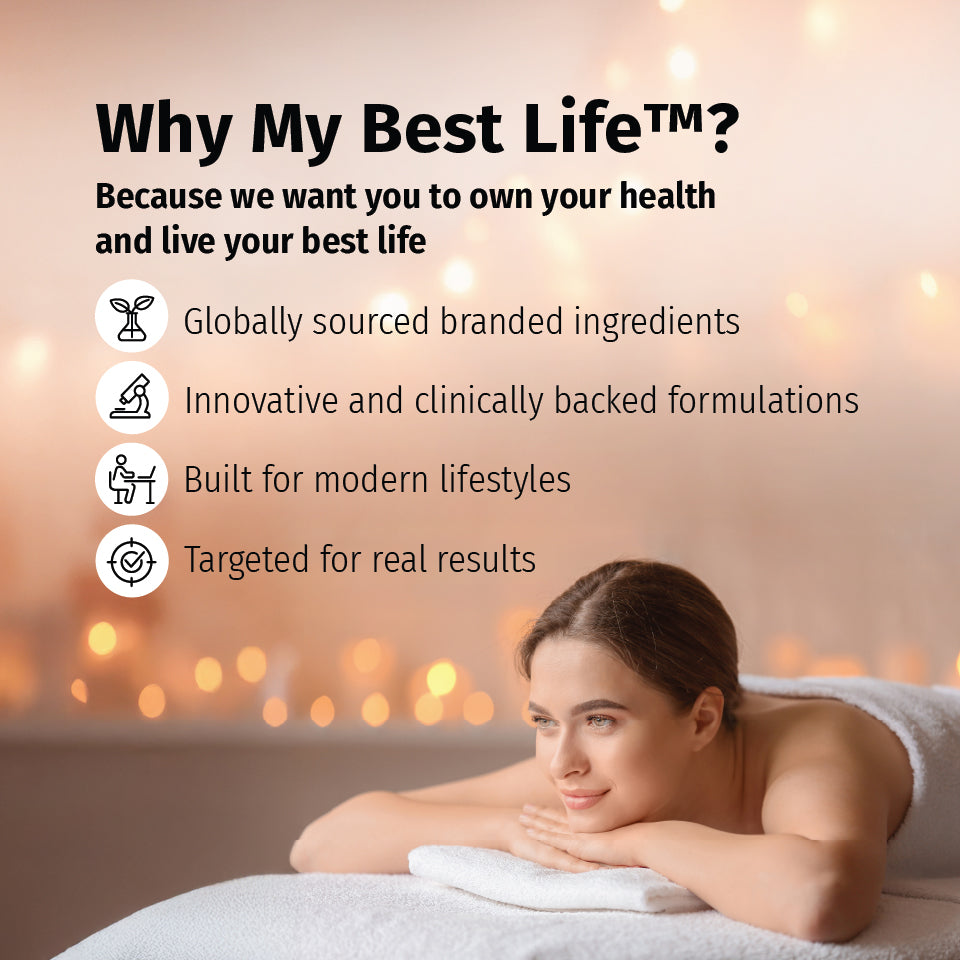 Why My Best Life™?

Because we want you to own your health and live your best life

Globally sourced branded ingredients

Innovative and clinically backed formulations

Built for modern lifestyles

Targeted for real results