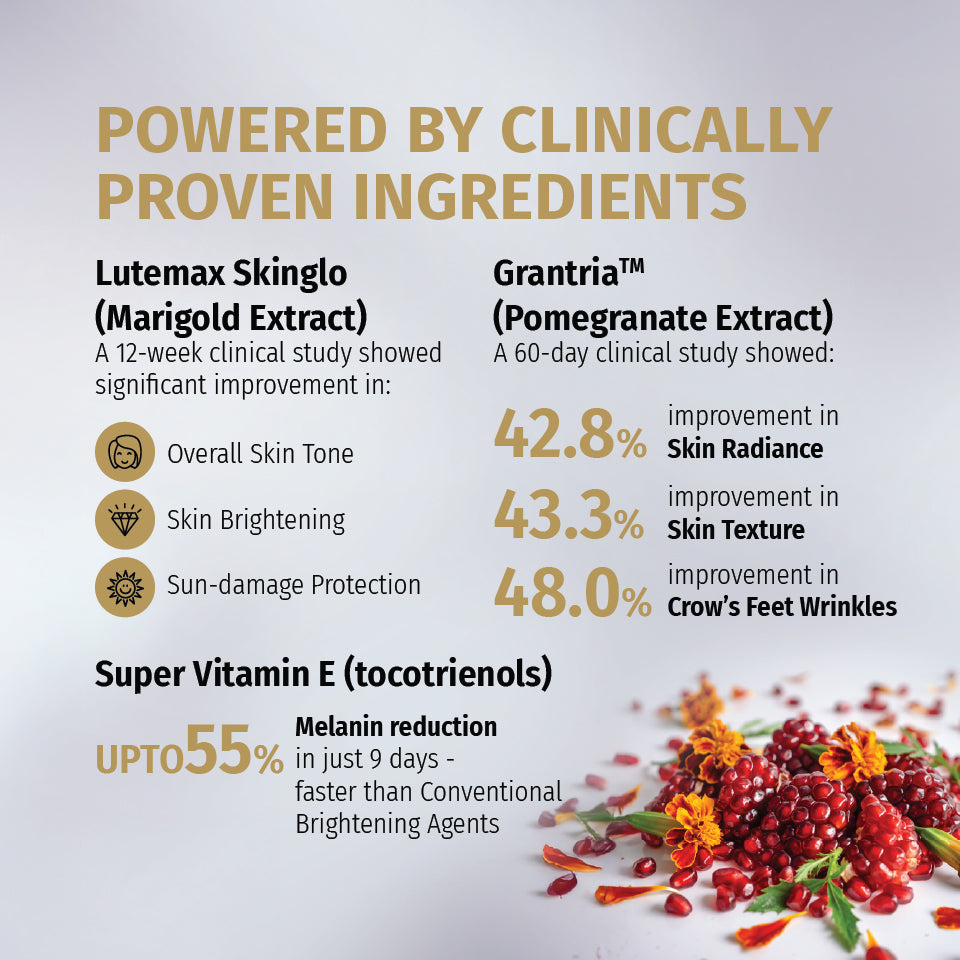 POWERED BY CLINICALLY PROVEN INGREDIENTS

Lutemax Skinglo (Marigold Extract)
A 12-week clinical study showed significant improvement in:

Overall Skin Tone

Skin Brightening

Sun-damage Protection

Grantria™ (Pomegranate Extract)
A 60-day clinical study showed:

42.8% improvement in **Skin Radiance**

43.3% improvement in **Skin Texture**

48.0% improvement in **Crow's Feet Wrinkles**

Super Vitamin E (tocotrienols)

UPTO 55% **Melanin reduction** in just 9 days - faster than Conventional Brightening Agents