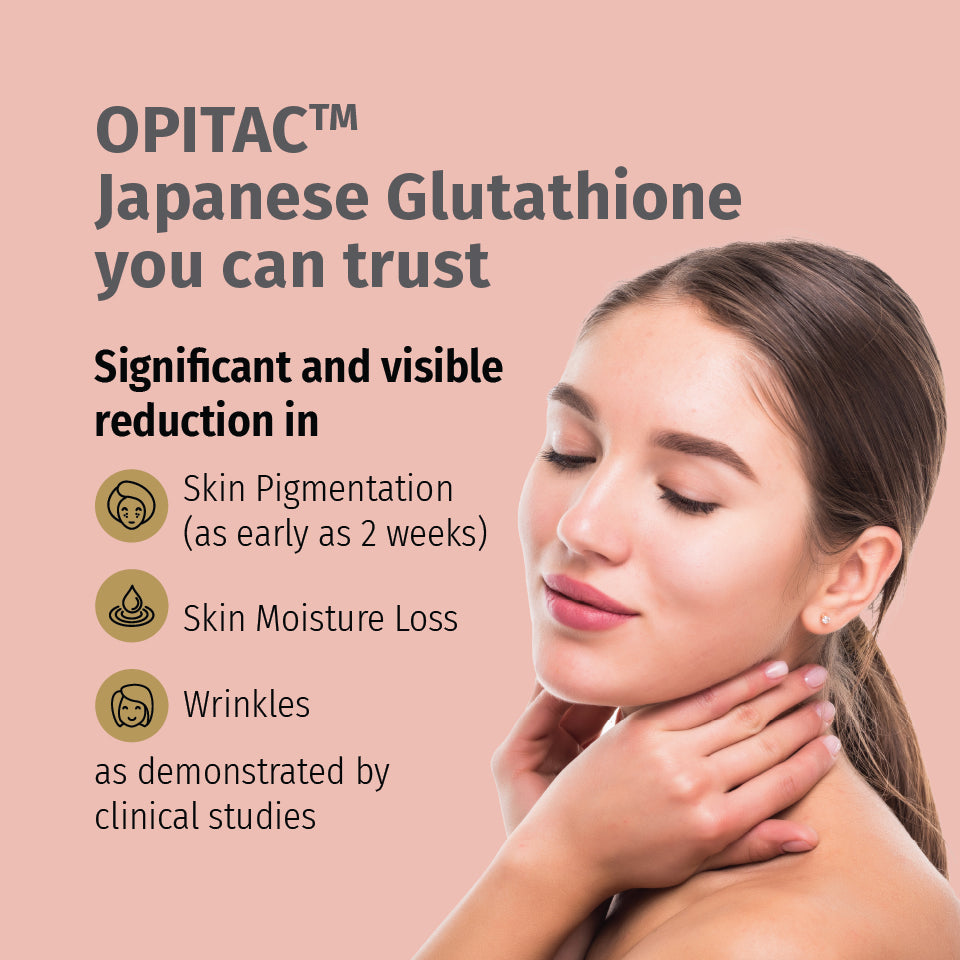 OPITAC™
Japanese Glutathione you can trust

Significant and visible reduction in

Skin Pigmentation (as early as 2 weeks)

Skin Moisture Loss

Wrinkles

as demonstrated by clinical studies